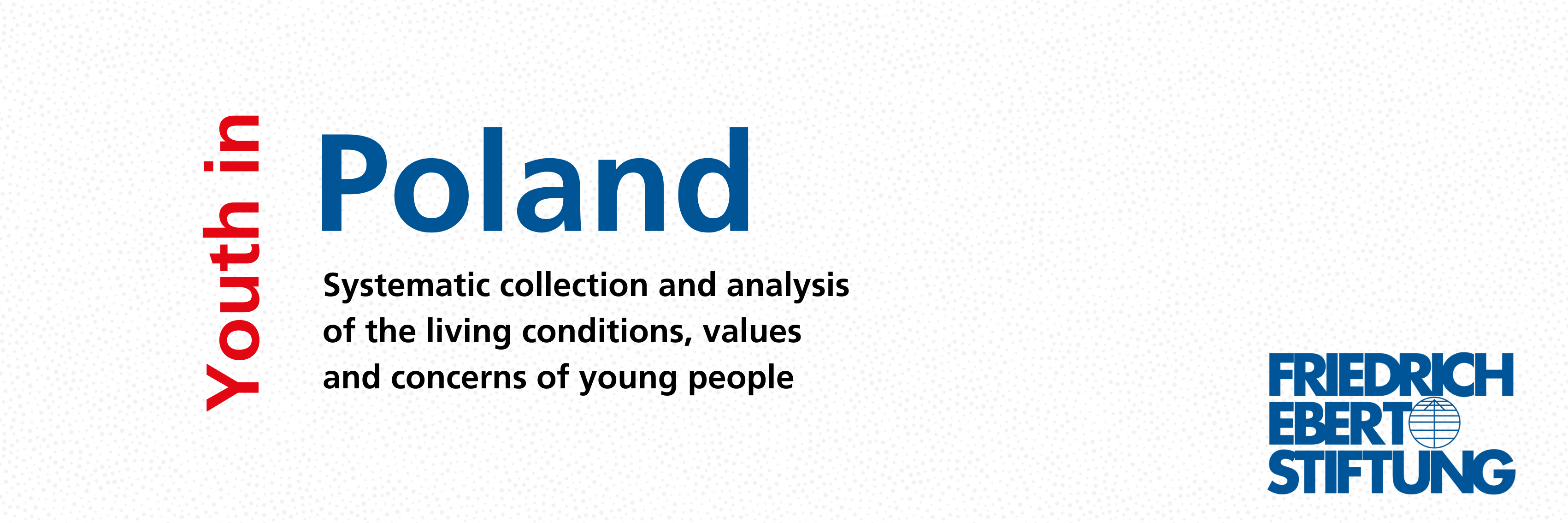 Youth in

Poland

Systematic collection and analysis of the living conditions, values and concerns of young people

FRIEDRICH
EBERT
STIFTUNG